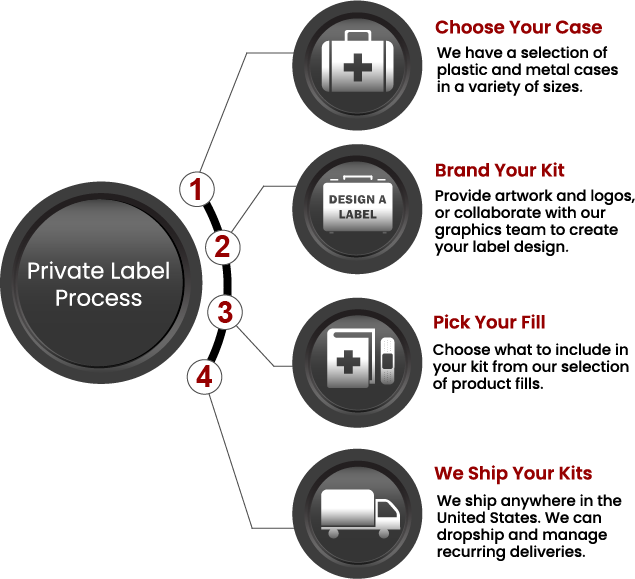 Private Label Process

1

2

3

4

Choose Your Case

We have a selection of plastic and metal cases in a variety of sizes.

DESIGN A LABEL

Brand Your Kit

Provide artwork and logos, or collaborate with our graphics team to create your label design.

Pick Your Fill

Choose what to include in your kit from our selection of product fills.

We Ship Your Kits

We ship anywhere in the United States. We can dropship and manage recurring deliveries.